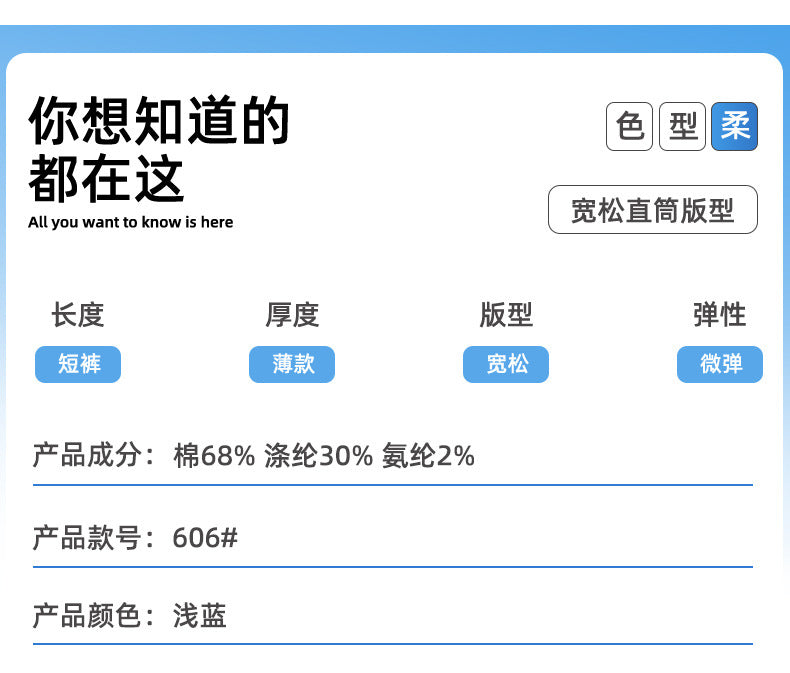 你想知道的
都在这
All you want to know is here

色 型 柔

宽松直筒版型

长度
短裤

厚度
薄款

版型
宽松

弹性
微弹

产品成分：棉68% 涤纶30% 氨纶2%

产品款号：606#

产品颜色：浅蓝